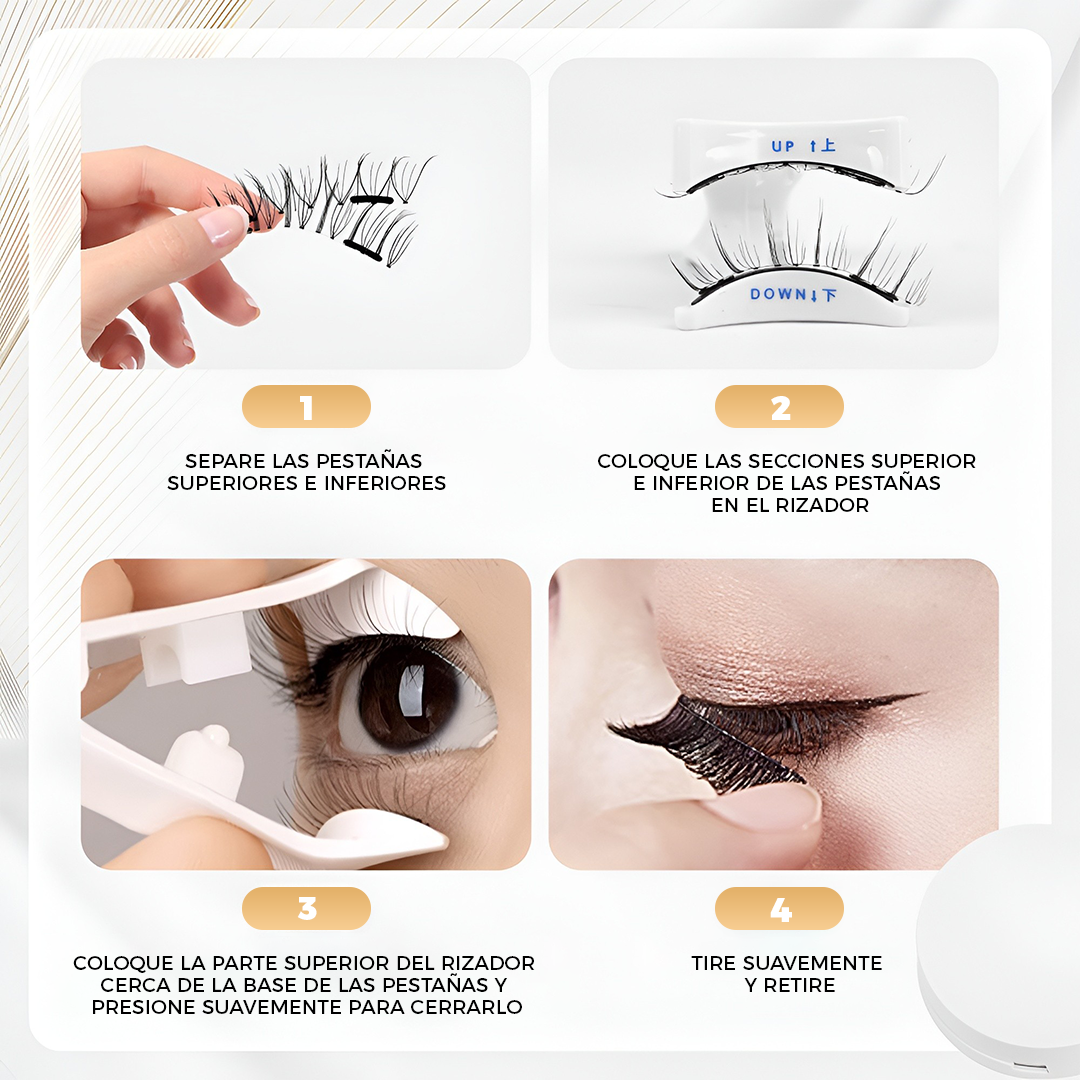 UP ↑上

DOWN↓下

1

SEPARE LAS PESTAÑAS SUPERIORES E INFERIORES

2

COLOQUE LAS SECCIONES SUPERIOR E INFERIOR DE LAS PESTAÑAS EN EL RIZADOR

3

COLOQUE LA PARTE SUPERIOR DEL RIZADOR CERCA DE LA BASE DE LAS PESTAÑAS Y PRESIONE SUAVEMENTE PARA CERRARLO

4

TIRE SUAVEMENTE Y RETIRE