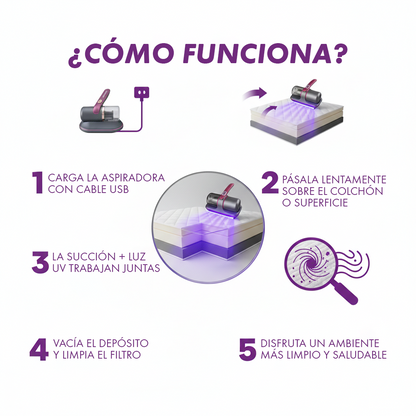 ¿CÓMO FUNCIONA?

1 CARGA LA ASPIRADORA CON CABLE USB

2 PÁSALA LENTAMENTE SOBRE EL COLCHÓN O SUPERFICIE

3 LA SUCCIÓN + LUZ UV TRABAJAN JUNTAS

4 VACÍA EL DEPÓSITO Y LIMPIA EL FILTRO

5 DISFRUTA UN AMBIENTE MÁS LIMPIO Y SALUDABLE