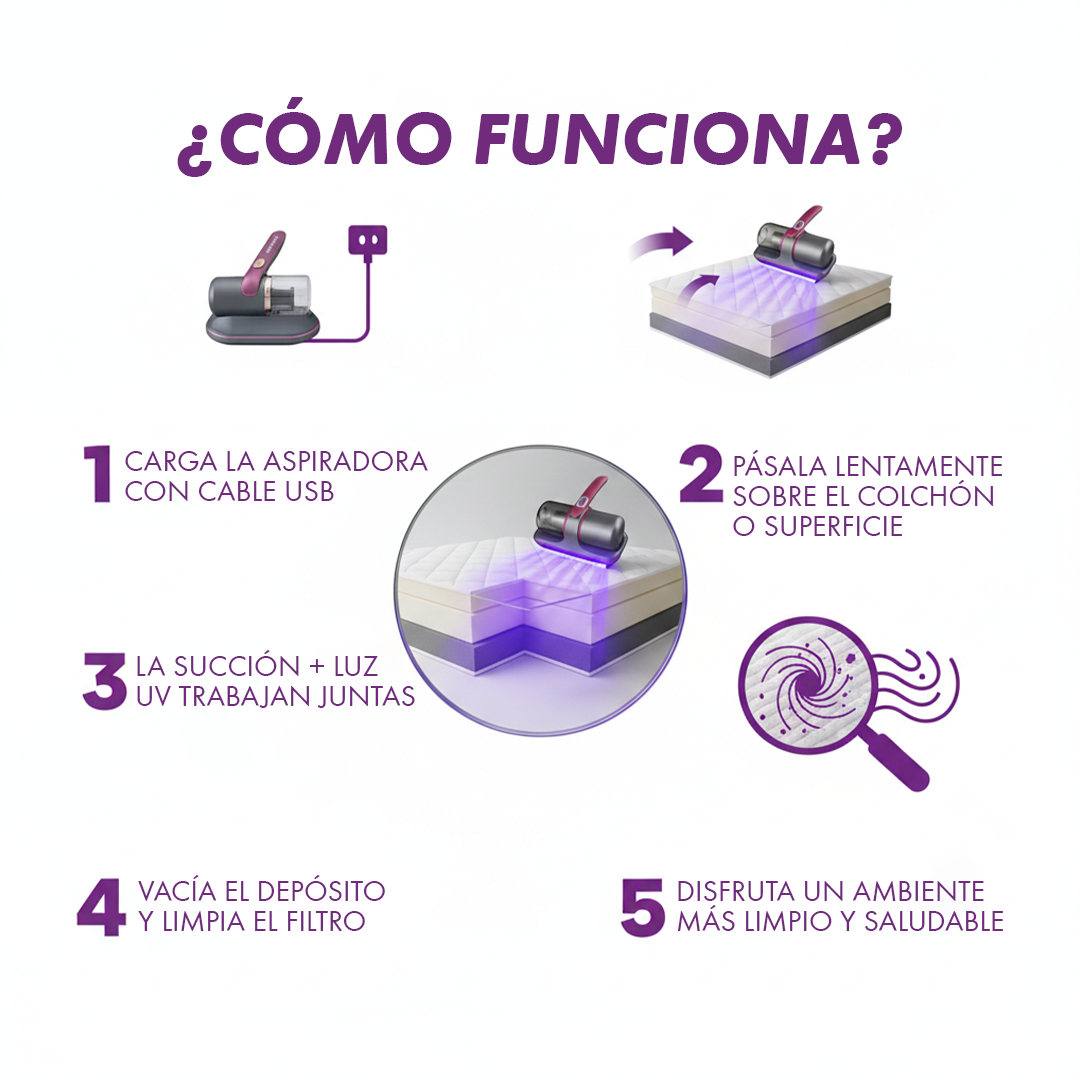 ¿CÓMO FUNCIONA?

1 CARGA LA ASPIRADORA CON CABLE USB

2 PÁSALA LENTAMENTE SOBRE EL COLCHÓN O SUPERFICIE

3 LA SUCCIÓN + LUZ UV TRABAJAN JUNTAS

4 VACÍA EL DEPÓSITO Y LIMPIA EL FILTRO

5 DISFRUTA UN AMBIENTE MÁS LIMPIO Y SALUDABLE