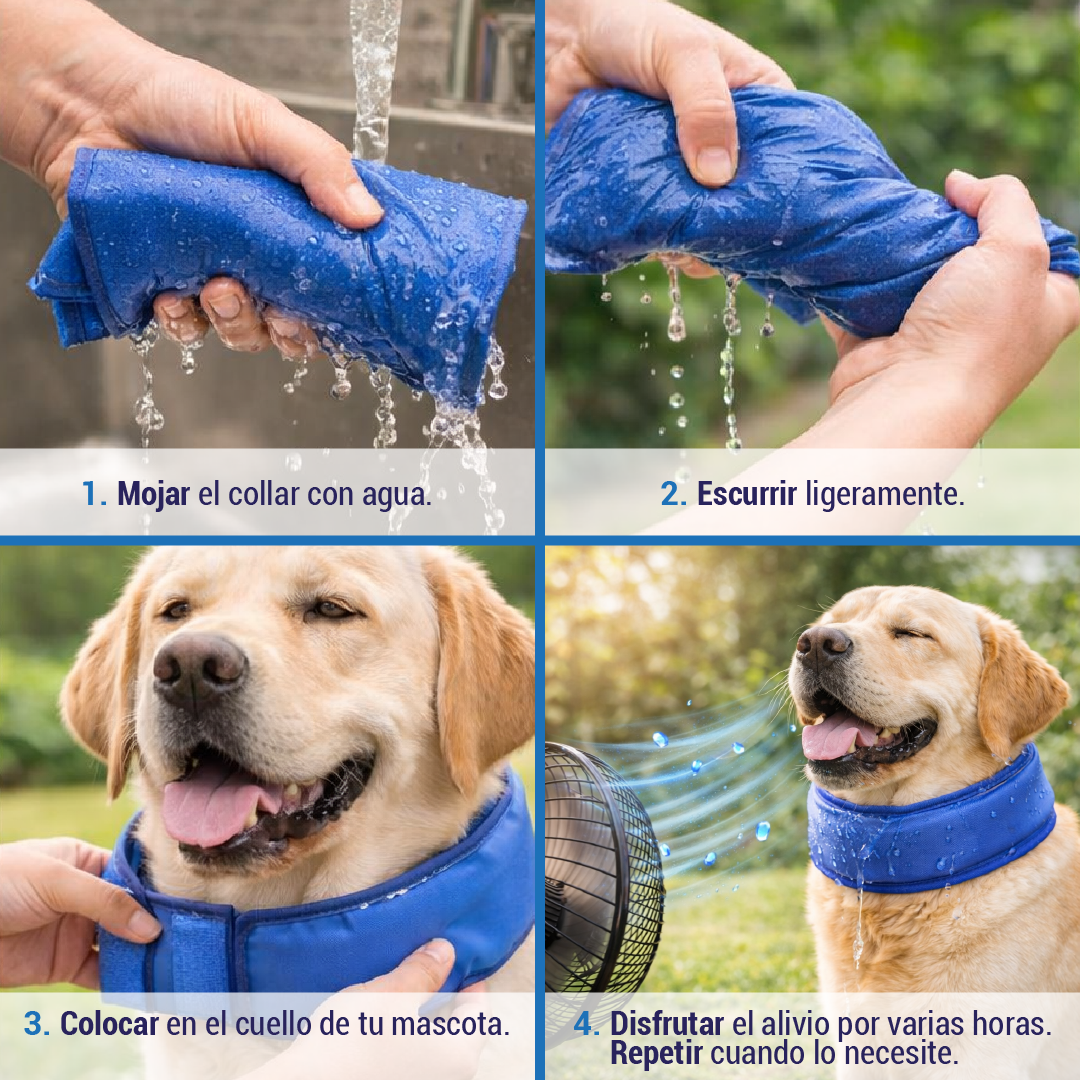 1. Mojar el collar con agua.

2. Escurrir ligeramente.

3. Colocar en el cuello de tu mascota.

4. Disfrutar el alivio por varias horas. Repetir cuando lo necesite.