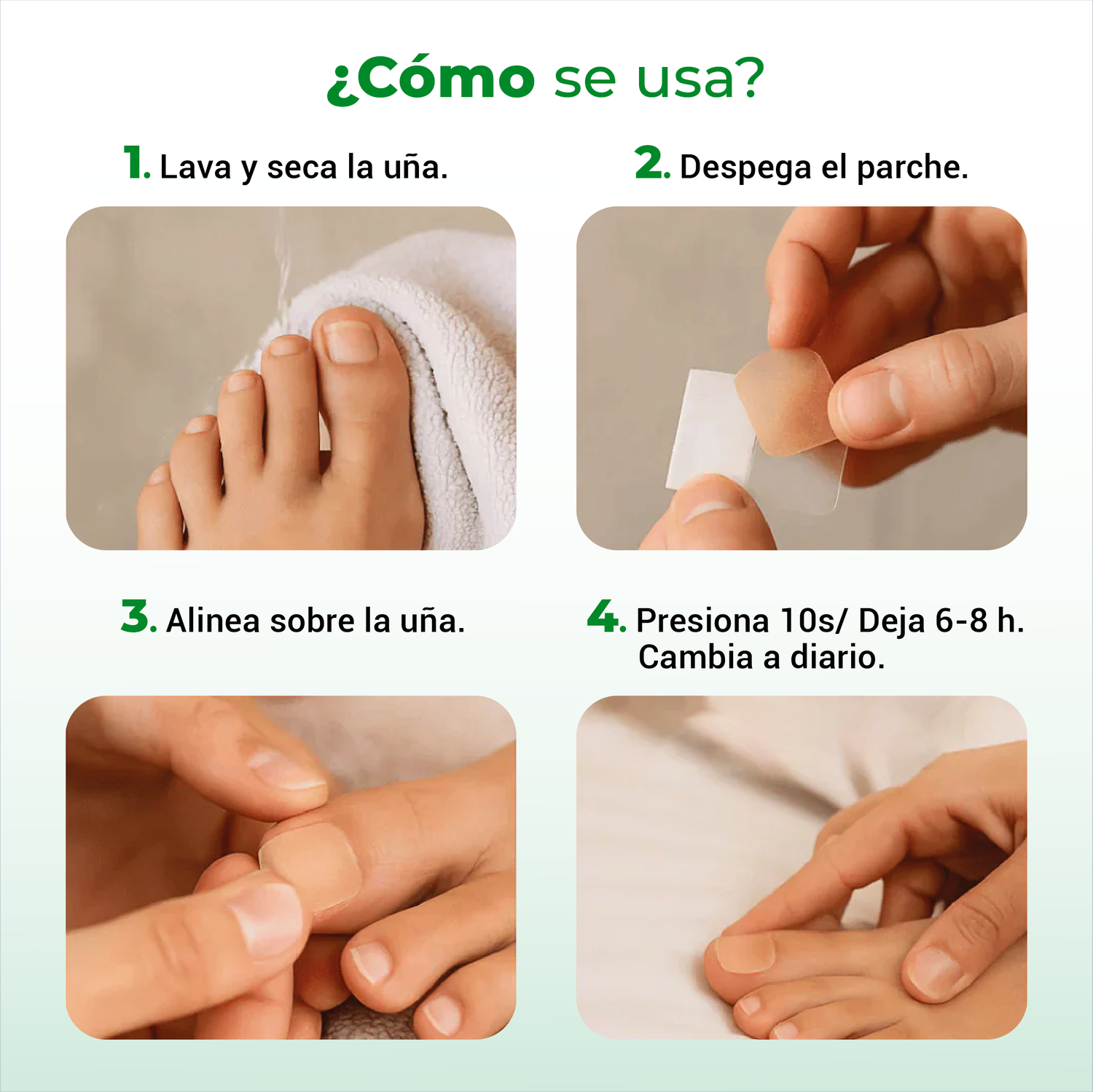 ¿Cómo se usa?

1. Lava y seca la uña.

2. Despega el parche.

3. Alinea sobre la uña.

4. Presiona 10s/ Deja 6-8 h. Cambia a diario.